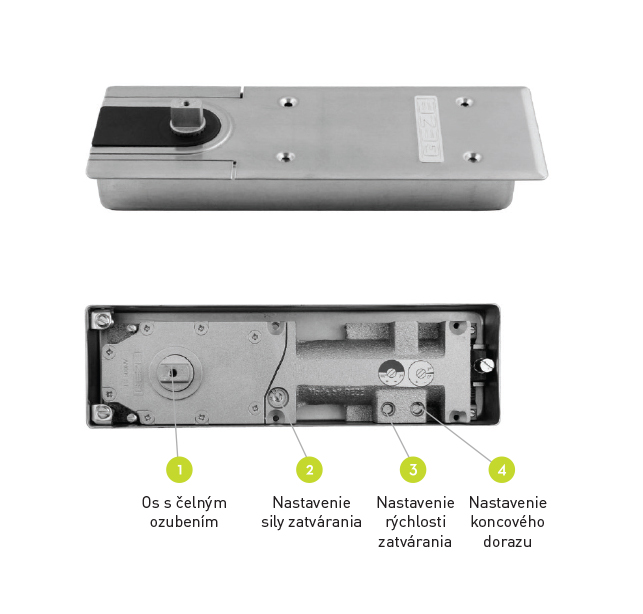 GEZE

1
Os s čelným ozubením

2
Nastavenie sily zatvárania

3
Nastavenie rýchlosti zatvárania

4
Nastavenie koncového dorazu